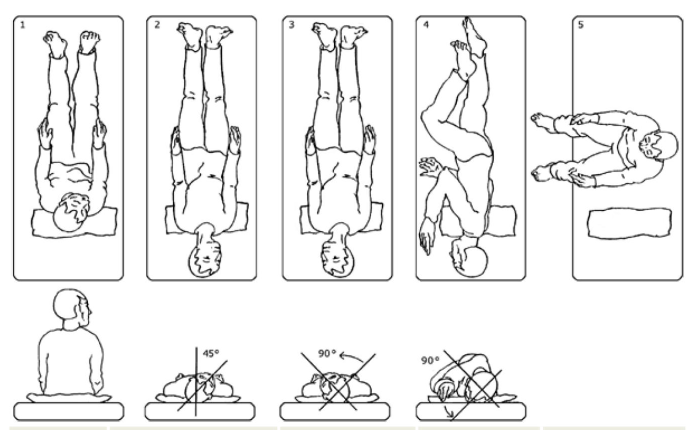 1

2

3

4

5

45°

90°

90°