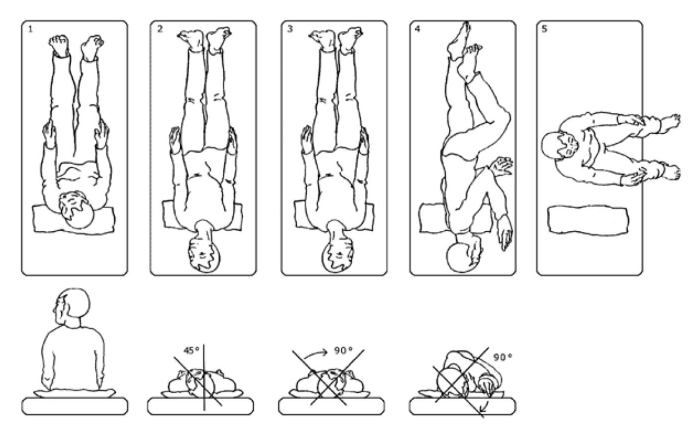 1

2

3

4

5

45°

90°

90°